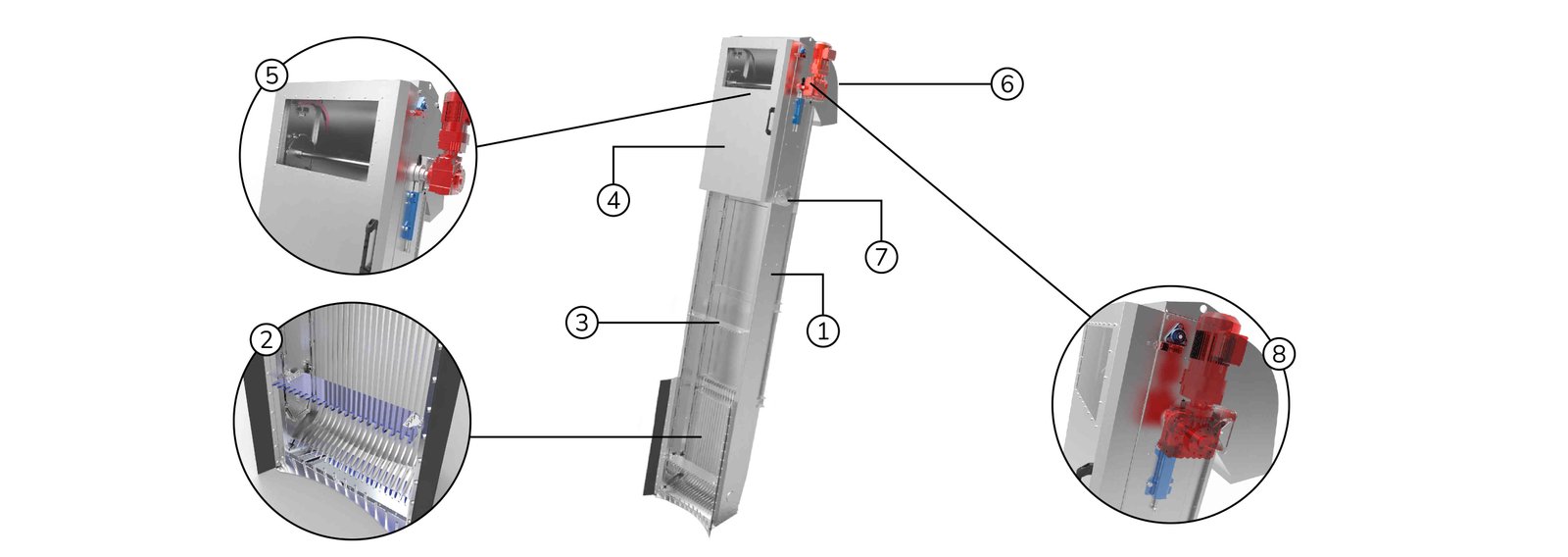 5
6
4
7
3
1
2
8